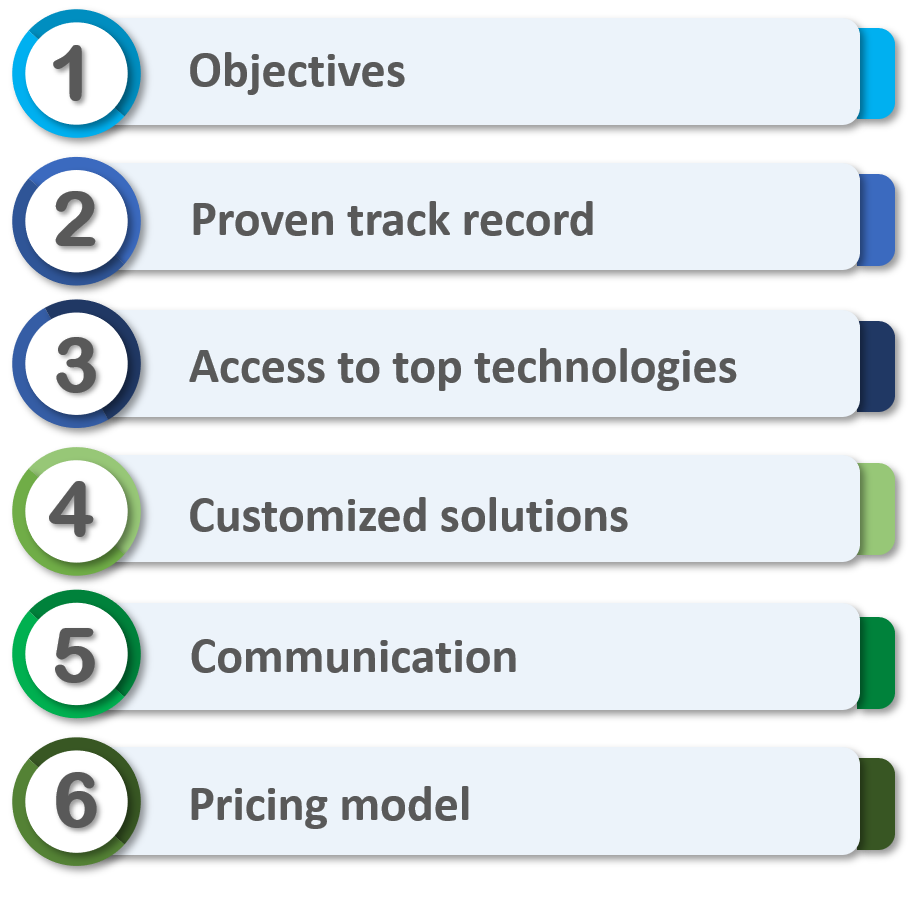 1 Objectives

2 Proven track record

3 Access to top technologies

4 Customized solutions

5 Communication

6 Pricing model